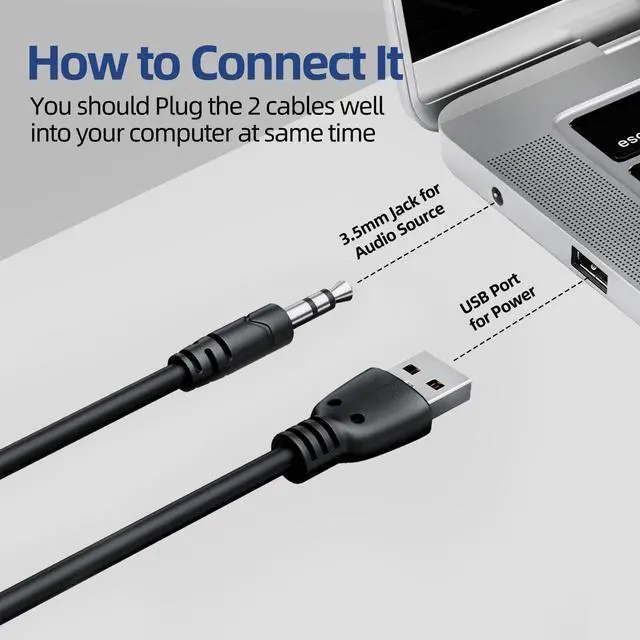 How to Connect It
You should Plug the 2 cables well into your computer at same time

esc

3.5mm Jack for Audio Source

USB Port for Power