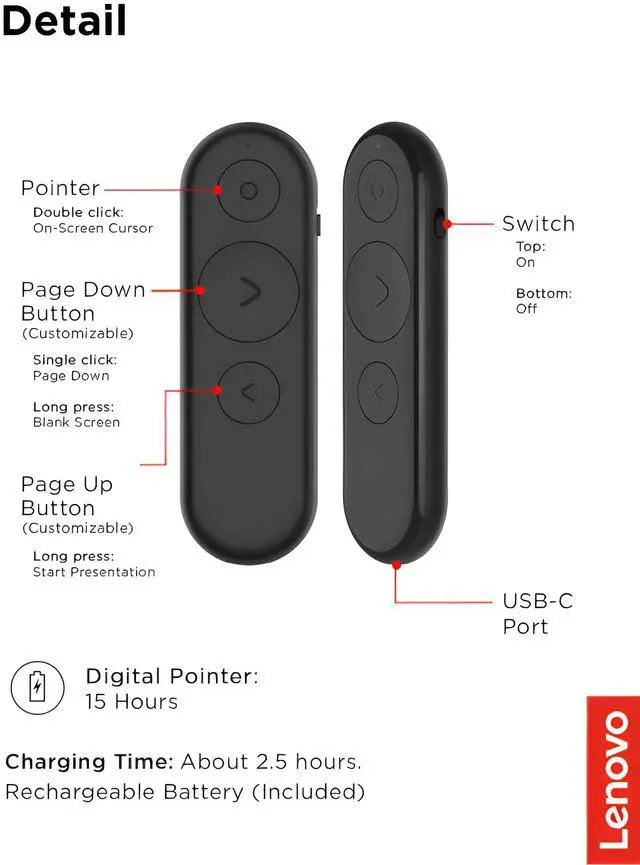 Detail

Pointer
Double click:
On-Screen Cursor

Page Down Button
(Customizable)
Single click:
Page Down
Long press:
Blank Screen

Page Up Button
(Customizable)
Long press:
Start Presentation

Switch
Top:
On
Bottom:
Off

USB-C Port

Digital Pointer:
15 Hours

Charging Time: About 2.5 hours.
Rechargeable Battery (Included)

Lenovo