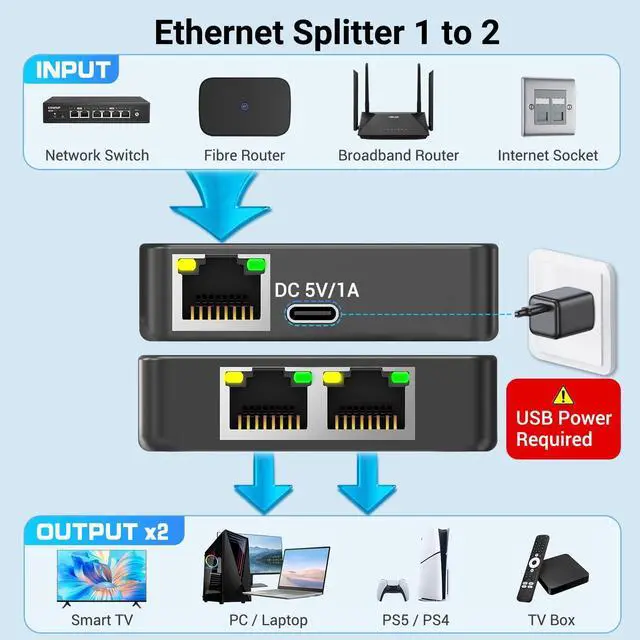 Ethernet Splitter 1 to 2

INPUT

Network Switch

Fibre Router

Broadband Router

Internet Socket

DC 5V/1A

USB Power Required

OUTPUT x2

Smart TV

PC / Laptop

PS5 / PS4

TV Box