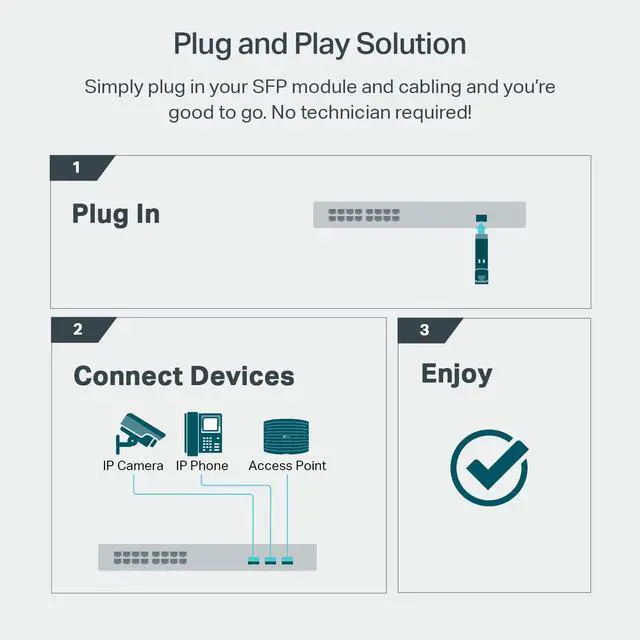 Plug and Play Solution

Simply plug in your SFP module and cabling and you're good to go. No technician required!

1

Plug In

2

Connect Devices

IP Camera IP Phone Access Point

3

Enjoy