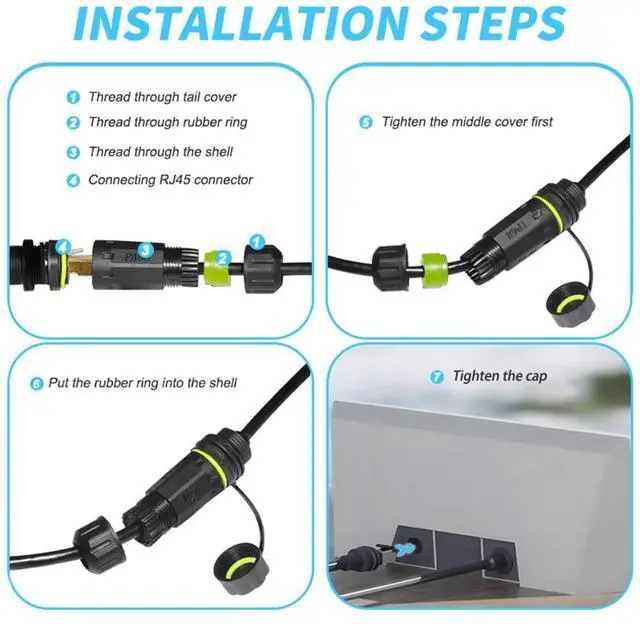 INSTALLATION STEPS

1 Thread through tail cover
2 Thread through rubber ring
3 Thread through the shell
4 Connecting RJ45 connector

4 3 2 1

5 Tighten the middle cover first

6 Put the rubber ring into the shell

7 Tighten the cap