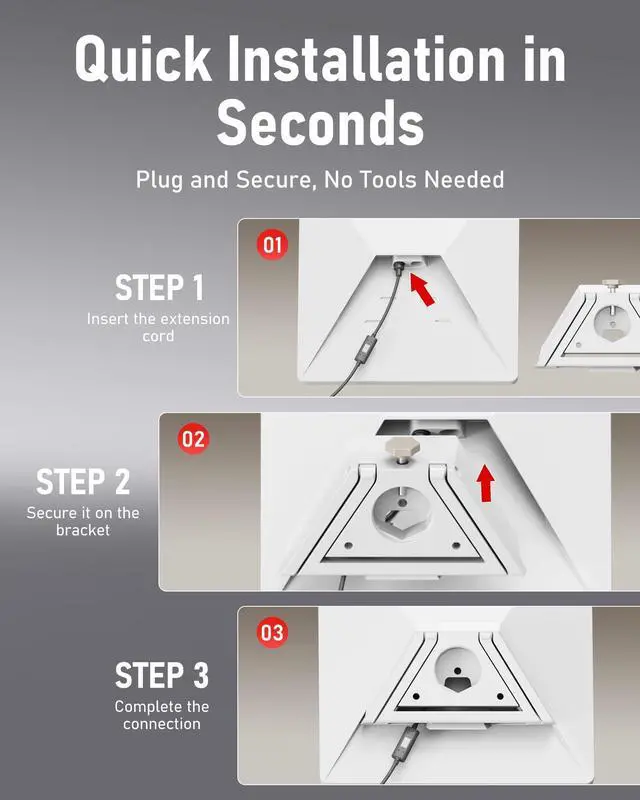 Quick Installation in Seconds

Plug and Secure, No Tools Needed

01

STEP 1
Insert the extension cord

02

STEP 2
Secure it on the bracket

03

STEP 3
Complete the connection