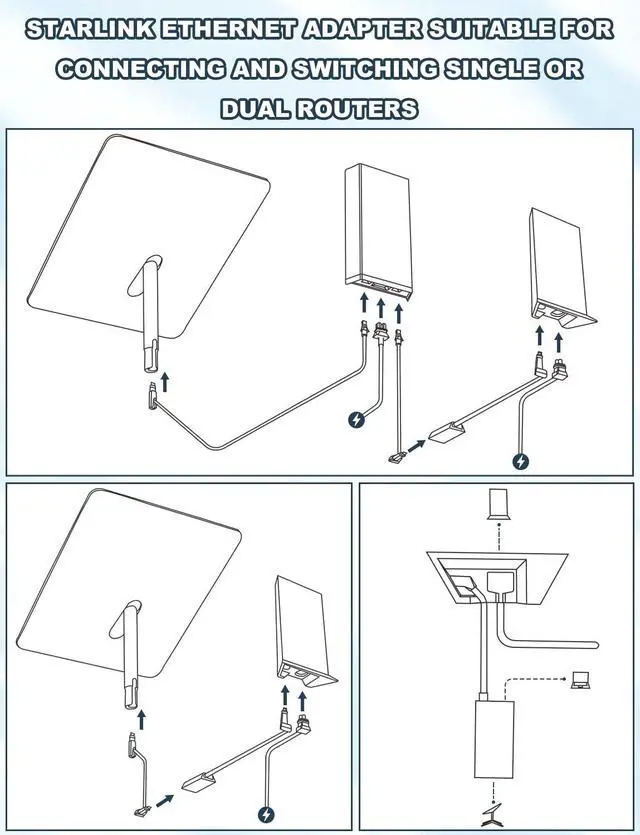 STARLINK ETHERNET ADAPTER SUITABLE FOR CONNECTING AND SWITCHING SINGLE OR DUAL ROUTERS