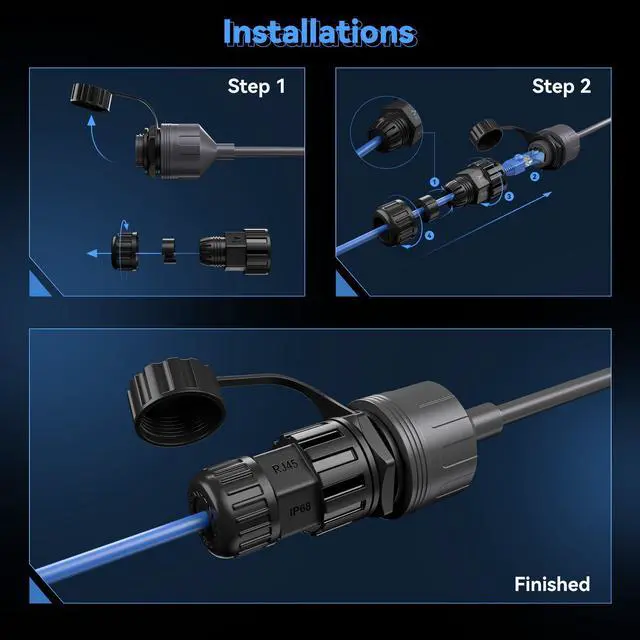 Installations

Step 1

Step 2

1
2
3
4

RJ45
IP68

Finished