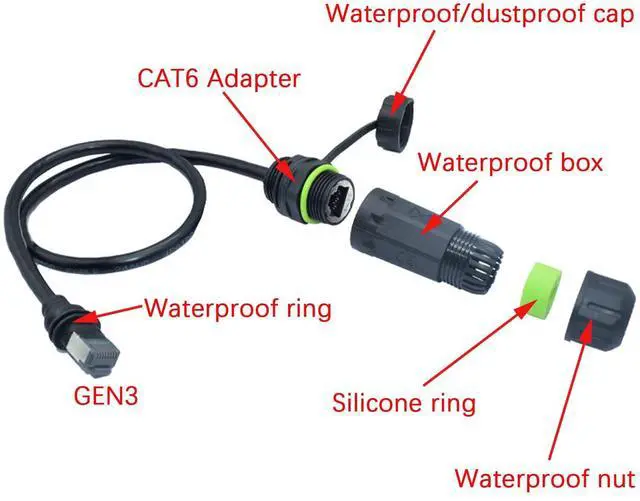 Waterproof/dustproof cap

CAT6 Adapter

Waterproof box

Waterproof ring

GEN3

Silicone ring

Waterproof nut