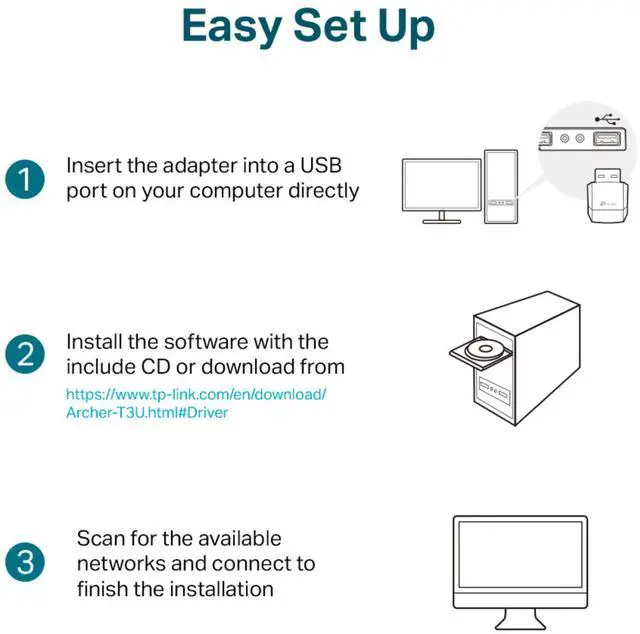 Easy Set Up

1 Insert the adapter into a USB port on your computer directly

2 Install the software with the include CD or download from https://www.tp-link.com/en/download/Archer-T3U.html#Driver

3 Scan for the available networks and connect to finish the installation