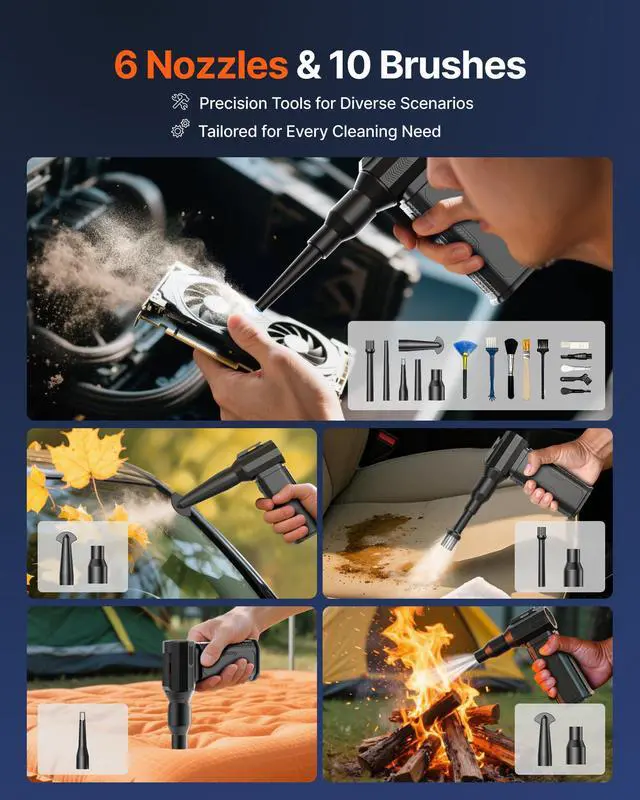 6 Nozzles & 10 Brushes

Precision Tools for Diverse Scenarios

Tailored for Every Cleaning Need