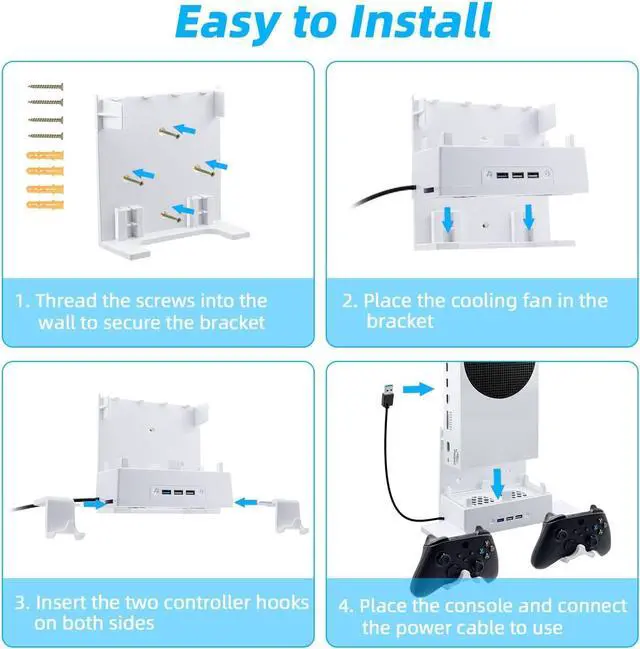 Easy to Install

1. Thread the screws into the wall to secure the bracket

2. Place the cooling fan in the bracket

3. Insert the two controller hooks on both sides

4. Place the console and connect the power cable to use