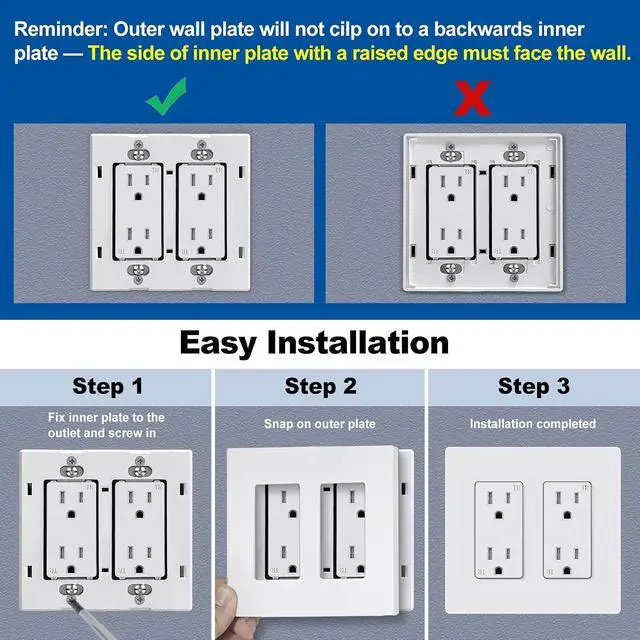 Reminder: Outer wall plate will not cilp on to a backwards inner plate — The side of inner plate with a raised edge must face the wall.

Easy Installation

Step 1

Fix inner plate to the outlet and screw in

Step 2

Snap on outer plate

Step 3

Installation completed