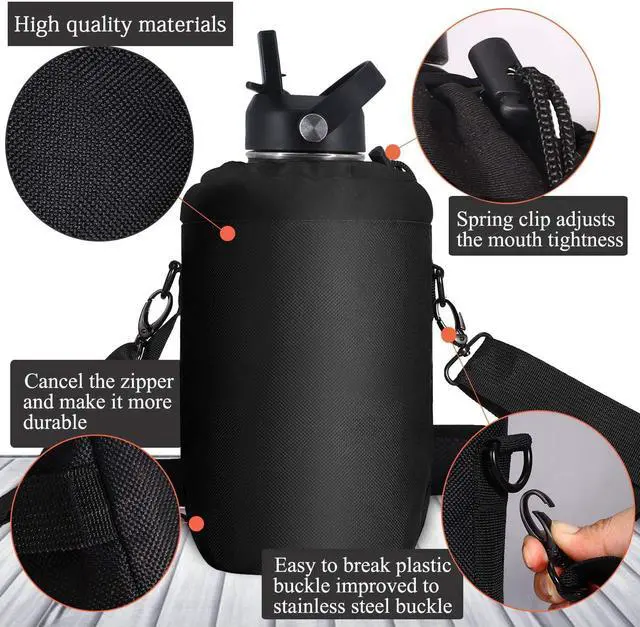 High quality materials

Spring clip adjusts the mouth tightness

Cancel the zipper and make it more durable

Easy to break plastic buckle improved to stainless steel buckle