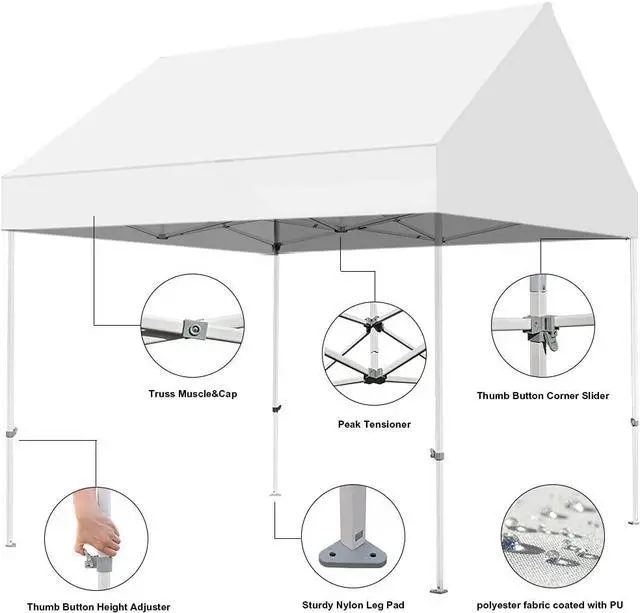 Truss Muscle&Cap

Peak Tensioner

Thumb Button Corner Slider

Thumb Button Height Adjuster

Sturdy Nylon Leg Pad

polyester fabric coated with PU