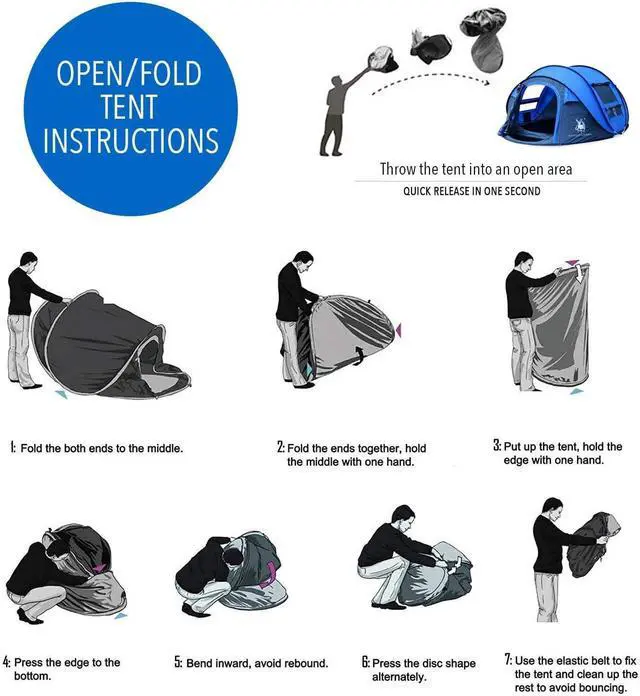 OPEN/FOLD TENT INSTRUCTIONS

Throw the tent into an open area
QUICK RELEASE IN ONE SECOND

1: Fold the both ends to the middle.

2: Fold the ends together, hold the middle with one hand.

3: Put up the tent, hold the edge with one hand.

4: Press the edge to the bottom.

5: Bend inward, avoid rebound.

6: Press the disc shape alternately.

7: Use the elastic belt to fix the tent and clean up the rest to avoid bouncing.