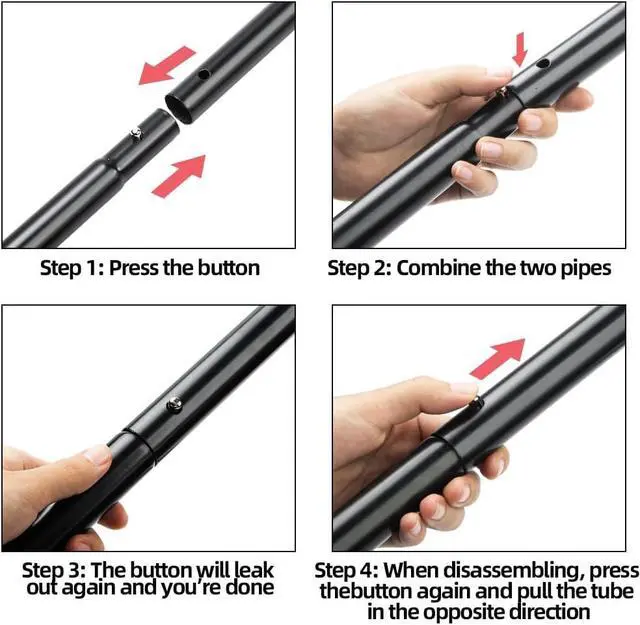 Step 1: Press the button

Step 2: Combine the two pipes

Step 3: The button will leak out again and you're done

Step 4: When disassembling, press thebutton again and pull the tube in the opposite direction