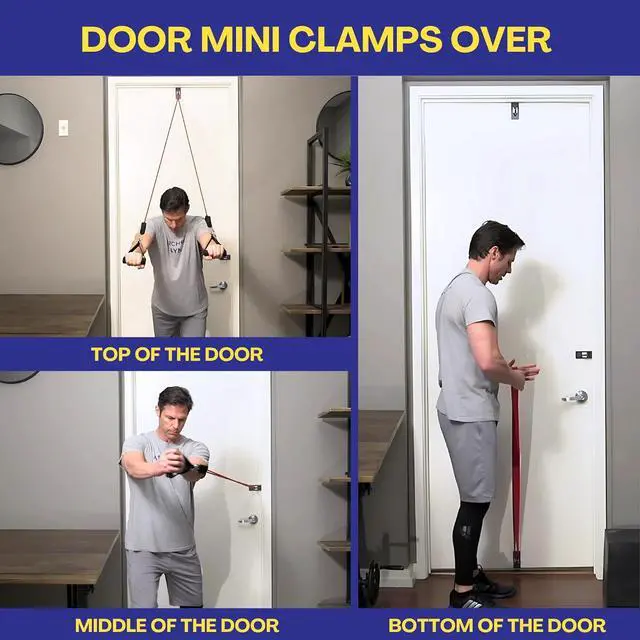 DOOR MINI CLAMPS OVER

TOP OF THE DOOR

MIDDLE OF THE DOOR

BOTTOM OF THE DOOR