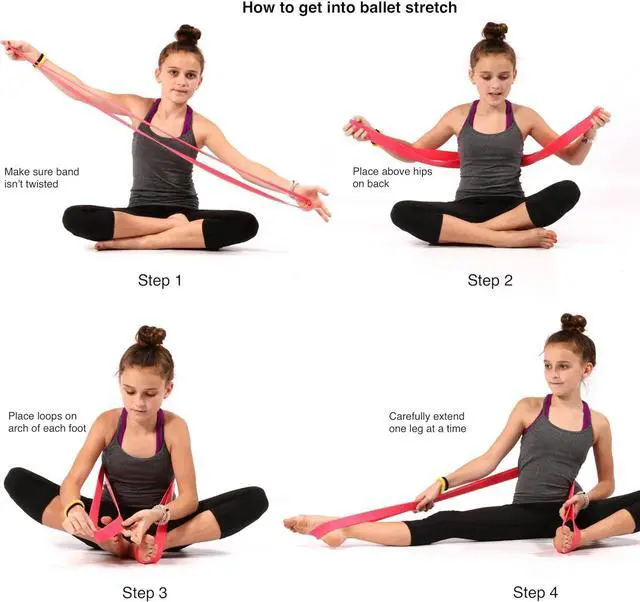 How to get into ballet stretch

Make sure band isn't twisted

Step 1

Place above hips on back

Step 2

Place loops on arch of each foot

Step 3

Carefully extend one leg at a time

Step 4