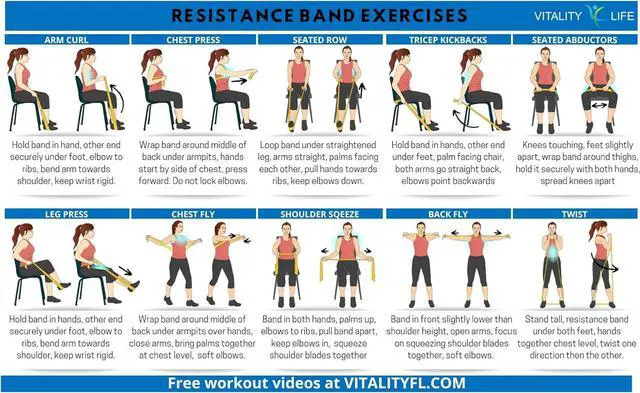 RESISTANCE BAND EXERCISES

VITALITY LIFE

ARM CURL

Hold band in hand, other end securely under foot, elbow to ribs, bend arm towards shoulder, keep wrist rigid.

CHEST PRESS

Wrap band around middle of back under armpits, hands start by side of chest, press forward. Do not lock elbows.

SEATED ROW

Loop band under straightened leg, arms straight, palms facing each other, pull hands towards ribs, keep elbows down.

TRICEP KICKBACKS

Hold band in hands, other end under feet, palm facing chair, both arms go straight back, elbows point backwards

SEATED ABDUCTORS

Knees touching, feet slightly apart, wrap band around thighs, hold it securely with both hands, spread knees apart

LEG PRESS

Hold band in hands, other end securely under foot, elbow to ribs, bend arm towards shoulder, keep wrist rigid.

CHEST FLY

Wrap band around middle of back under armpits over hands, close arms, bring palms together at chest level, soft elbows.

SHOULDER SQEEZE

Band in both hands, palms up, elbows to ribs, pull band apart, keep elbows in, squeeze shoulder blades together

BACK FLY

Band in front slightly lower than shoulder height, open arms, focus on squeezing shoulder blades together, soft elbows.

TWIST

Stand tall, resistance band under both feet, hands together chest level, twist one direction then the other.

Free workout videos at VITALITYFL.COM