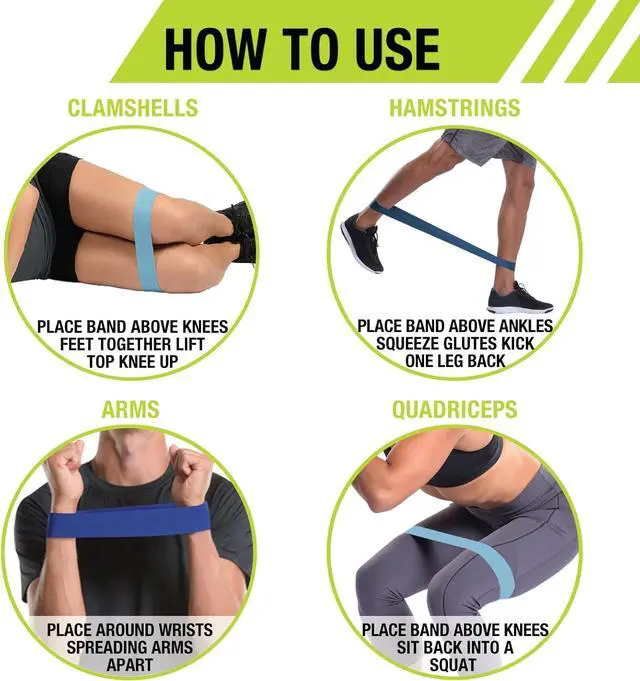 HOW TO USE

CLAMSHELLS

PLACE BAND ABOVE KNEES FEET TOGETHER LIFT TOP KNEE UP

HAMSTRINGS

PLACE BAND ABOVE ANKLES SQUEEZE GLUTES KICK ONE LEG BACK

ARMS

PLACE AROUND WRISTS SPREADING ARMS APART

QUADRICEPS

PLACE BAND ABOVE KNEES SIT BACK INTO A SQUAT