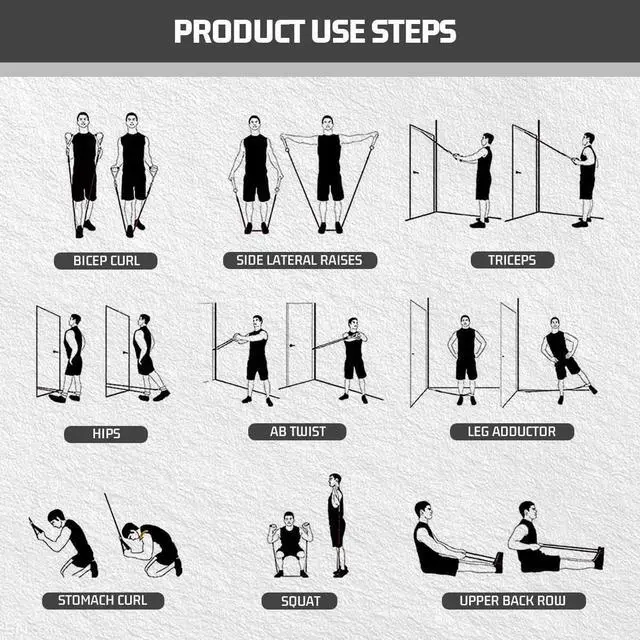 PRODUCT USE STEPS

BICEP CURL

SIDE LATERAL RAISES

TRICEPS

HIPS

AB TWIST

LEG ADDUCTOR

STOMACH CURL

SQUAT

UPPER BACK ROW