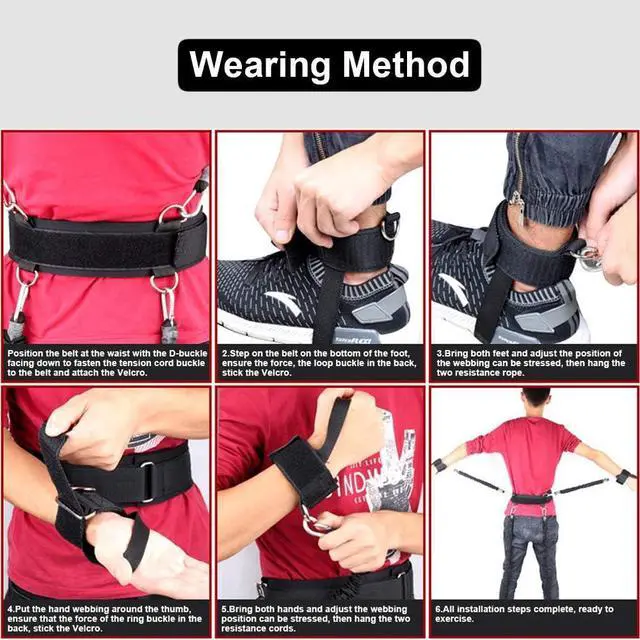 Wearing Method

Position the belt at the waist with the D-buckle facing down to fasten the tension cord buckle to the belt and attach the Velcro.

2.Step on the belt on the bottom of the foot, ensure the force, the loop buckle in the back, stick the Velcro.

3.Bring both feet and adjust the position of the webbing can be stressed, then hang the two resistance rope.

4.Put the hand webbing around the thumb, ensure that the force of the ring buckle in the back, stick the Velcro.

5.Bring both hands and adjust the webbing position can be stressed, then hang the two resistance cords.

6.All installation steps complete, ready to exercise.