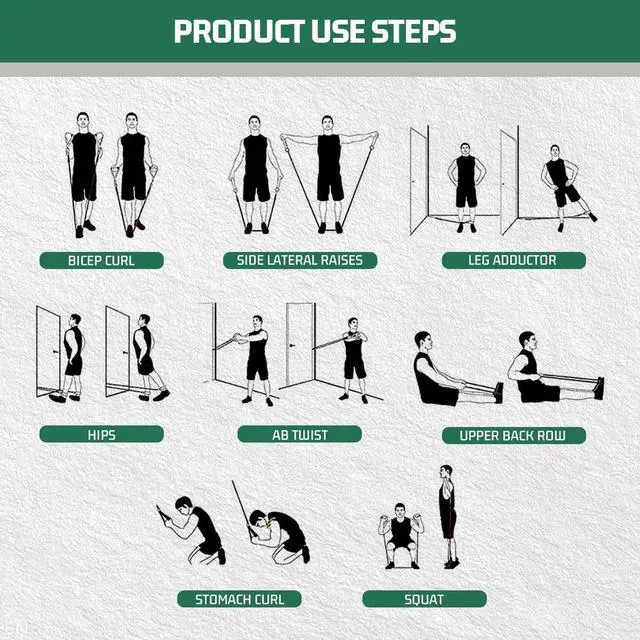 PRODUCT USE STEPS

BICEP CURL

SIDE LATERAL RAISES

LEG ADDUCTOR

HIPS

AB TWIST

UPPER BACK ROW

STOMACH CURL

SQUAT