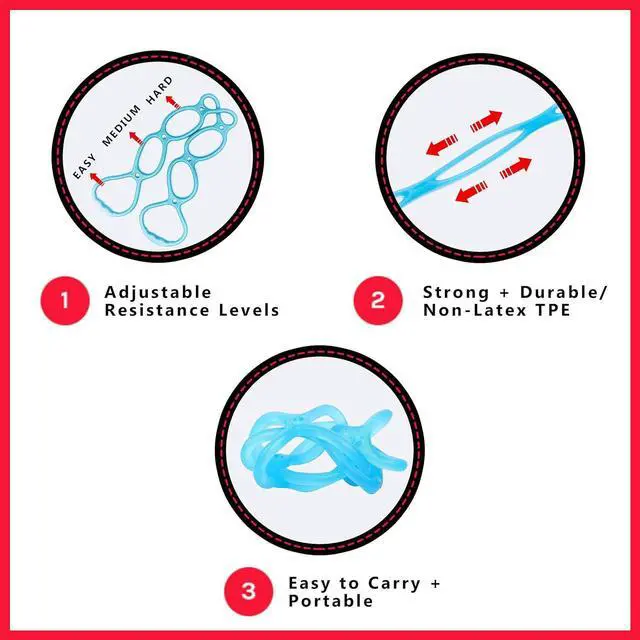 EASY MEDIUM HARD

1 Adjustable Resistance Levels

2 Strong + Durable/ Non-Latex TPE

3 Easy to Carry + Portable