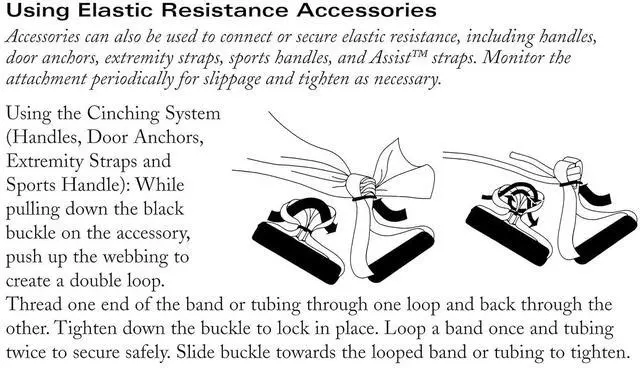 Using Elastic Resistance Accessories

Accessories can also be used to connect or secure elastic resistance, including handles, door anchors, extremity straps, sports handles, and Assist™ straps. Monitor the attachment periodically for slippage and tighten as necessary.

Using the Cinching System (Handles, Door Anchors, Extremity Straps and Sports Handle): While pulling down the black buckle on the accessory, push up the webbing to create a double loop. Thread one end of the band or tubing through one loop and back through the other. Tighten down the buckle to lock in place. Loop a band once and tubing twice to secure safely. Slide buckle towards the looped band or tubing to tighten.