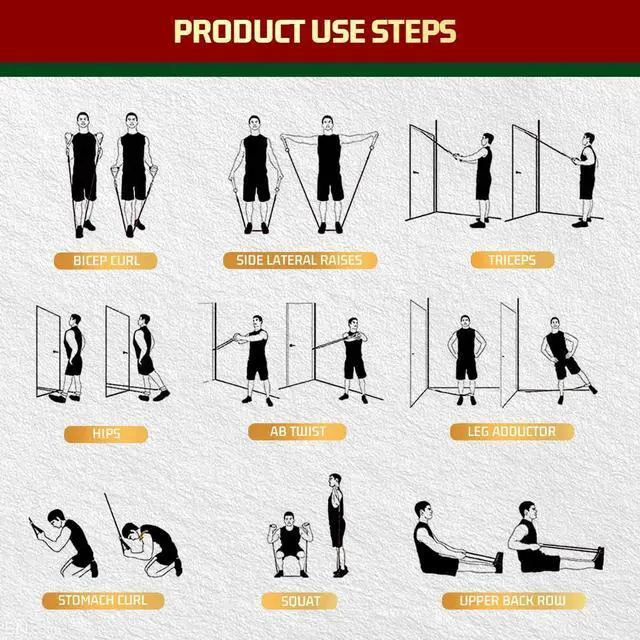 PRODUCT USE STEPS

BICEP CURL

SIDE LATERAL RAISES

TRICEPS

HIPS

AB TWIST

LEG ADDUCTOR

STOMACH CURL

SQUAT

UPPER BACK ROW