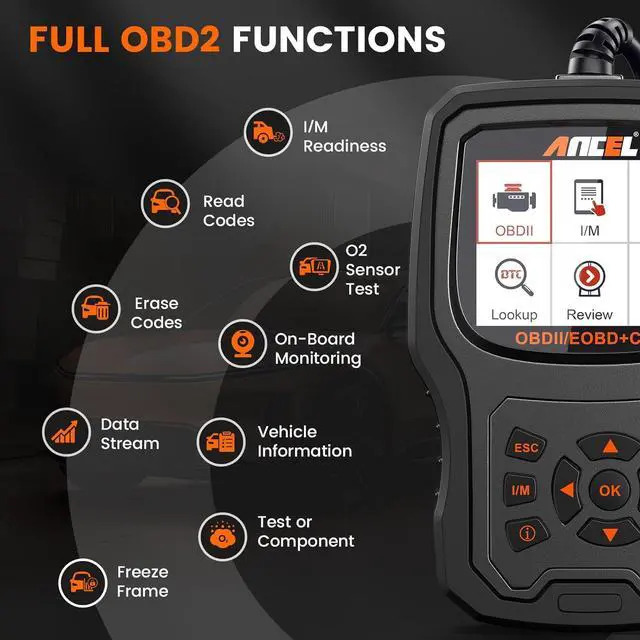 FULL OBD2 FUNCTIONS

I/M Readiness

Read Codes

O2 Sensor Test

Erase Codes

On-Board Monitoring

Data Stream

Vehicle Information

Test or Component

Freeze Frame

ANCEL

OBDII

I/M

DTC

Lookup

Review

OBDII/EOBD+C

ESC

I/M

OK