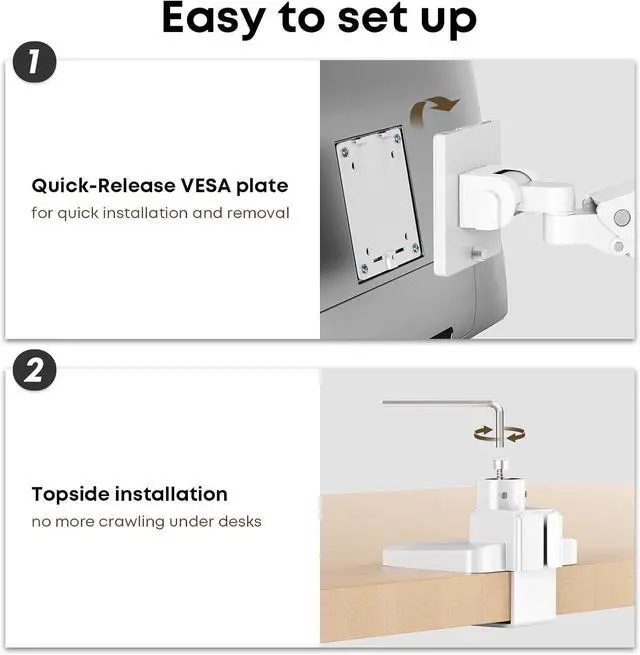 Easy to set up

1

Quick-Release VESA plate
for quick installation and removal

2

Topside installation
no more crawling under desks