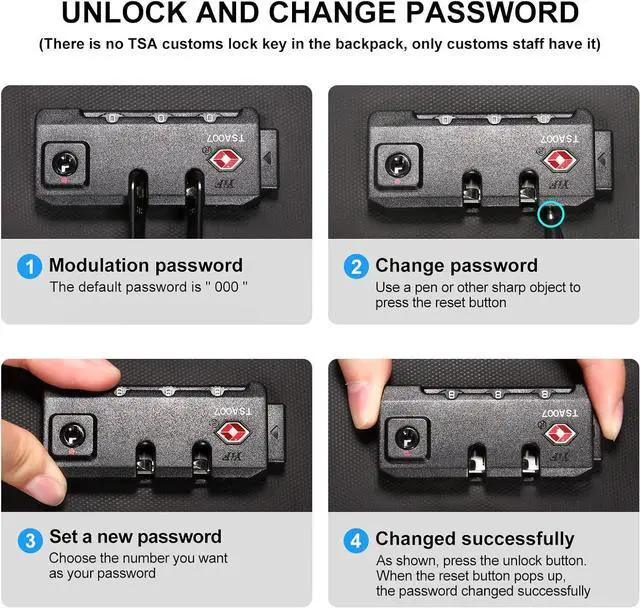 UNLOCK AND CHANGE PASSWORD

(There is no TSA customs lock key in the backpack, only customs staff have it)

TSA007

YIF

1 Modulation password
The default password is " 000 "

TSA007

YIF

2 Change password
Use a pen or other sharp object to press the reset button

TSA007

YIF

3 Set a new password
Choose the number you want as your password

TSA007

YIF

4 Changed successfully
As shown, press the unlock button. When the reset button pops up, the password changed successfully