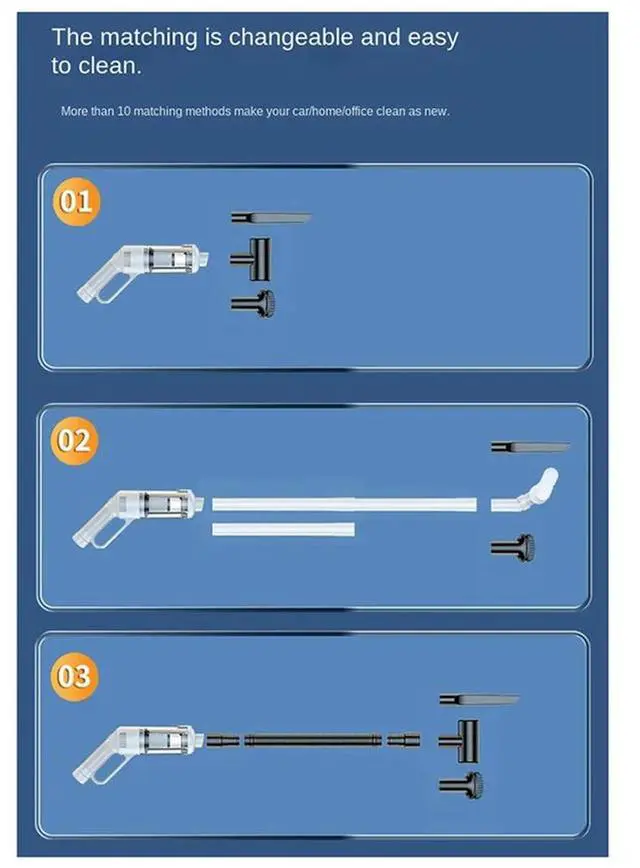 The matching is changeable and easy to clean.

More than 10 matching methods make your car/home/office clean as new.

01

02

03