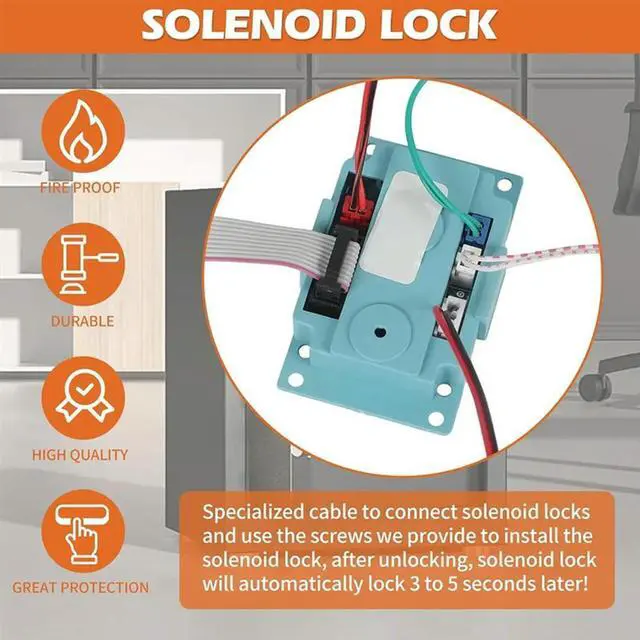 SOLENOID LOCK

FIRE PROOF

DURABLE

HIGH QUALITY

GREAT PROTECTION

Specialized cable to connect solenoid locks and use the screws we provide to install the solenoid lock, after unlocking, solenoid lock will automatically lock 3 to 5 seconds later!