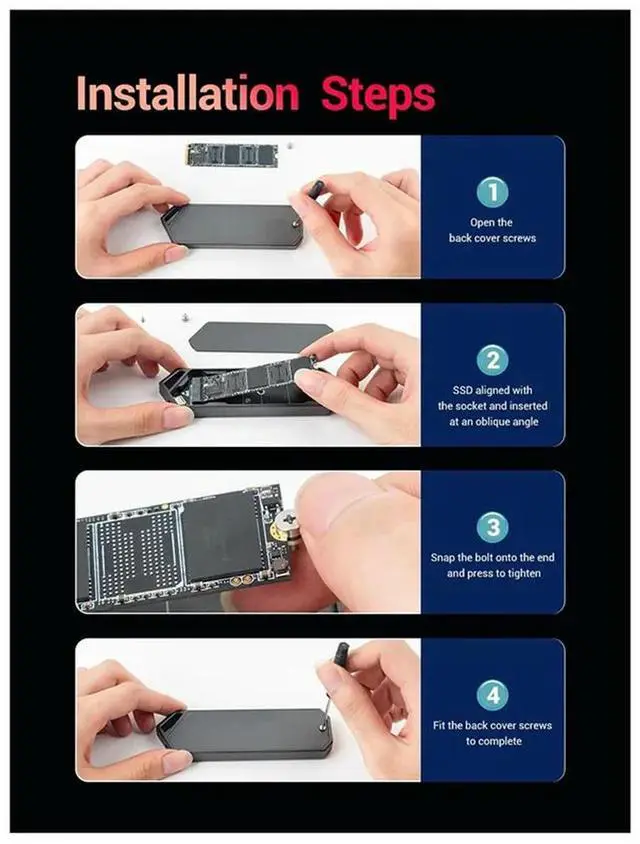 Installation Steps

1
Open the back cover screws

2
SSD aligned with the socket and inserted at an oblique angle

3
Snap the bolt onto the end and press to tighten

4
Fit the back cover screws to complete