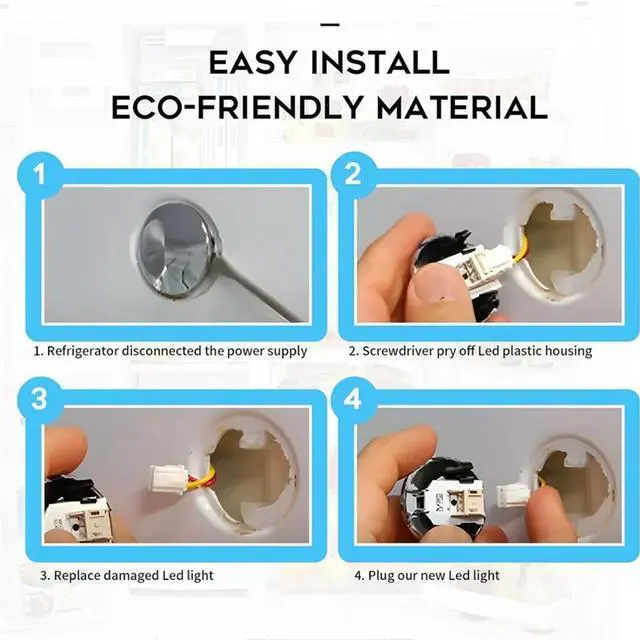 EASY INSTALL
ECO-FRIENDLY MATERIAL

1

1. Refrigerator disconnected the power supply

2

2. Screwdriver pry off Led plastic housing

3

3. Replace damaged Led light

4

4. Plug our new Led light