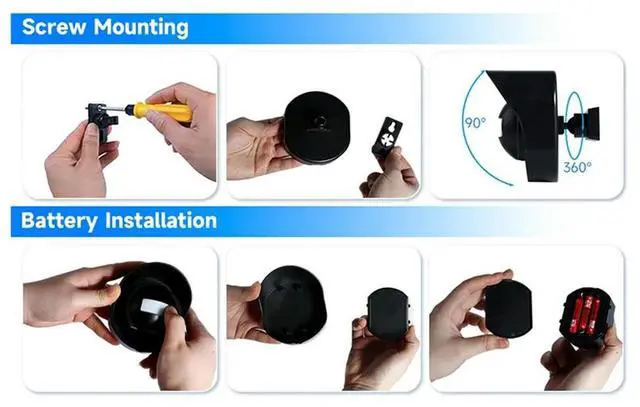 Screw Mounting

90°

360°

Battery Installation