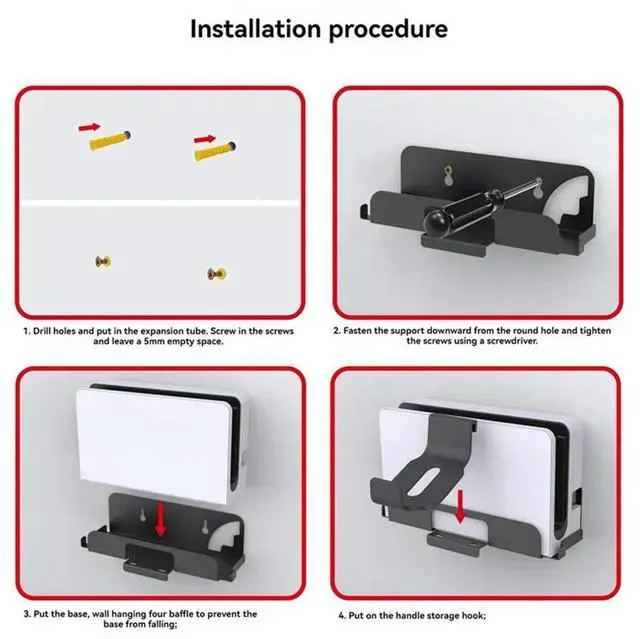 Installation procedure

1. Drill holes and put in the expansion tube. Screw in the screws and leave a 5mm empty space.

2. Fasten the support downward from the round hole and tighten the screws using a screwdriver.

3. Put the base, wall hanging four baffle to prevent the base from falling;

4. Put on the handle storage hook;