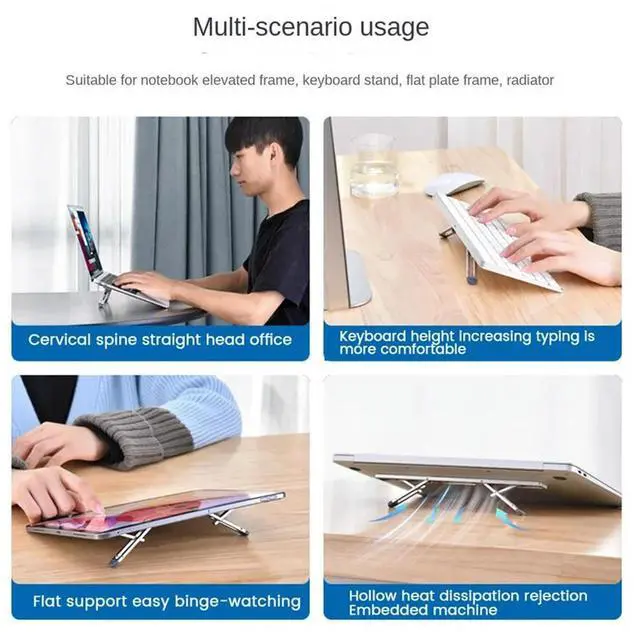 Multi-scenario usage

Suitable for notebook elevated frame, keyboard stand, flat plate frame, radiator

Cervical spine straight head office

Keyboard height increasing typing is more comfortable

Flat support easy binge-watching

Hollow heat dissipation rejection Embedded machine