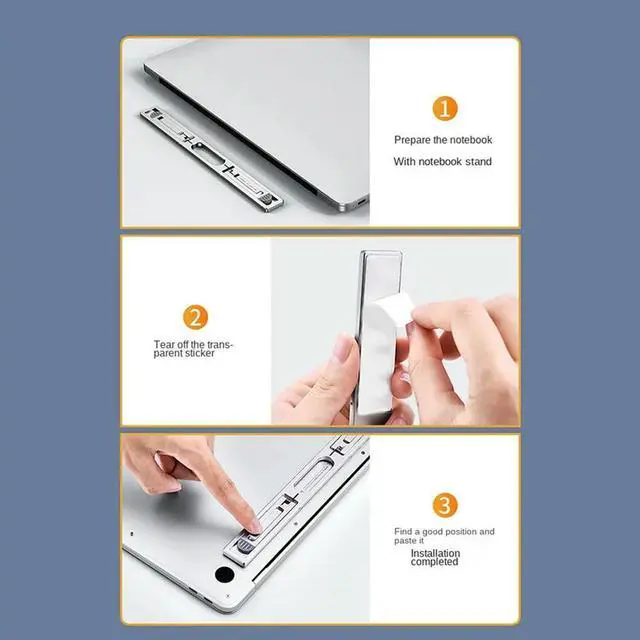 1

Prepare the notebook

With notebook stand

2

Tear off the transparent sticker

3

Find a good position and paste it

Installation completed