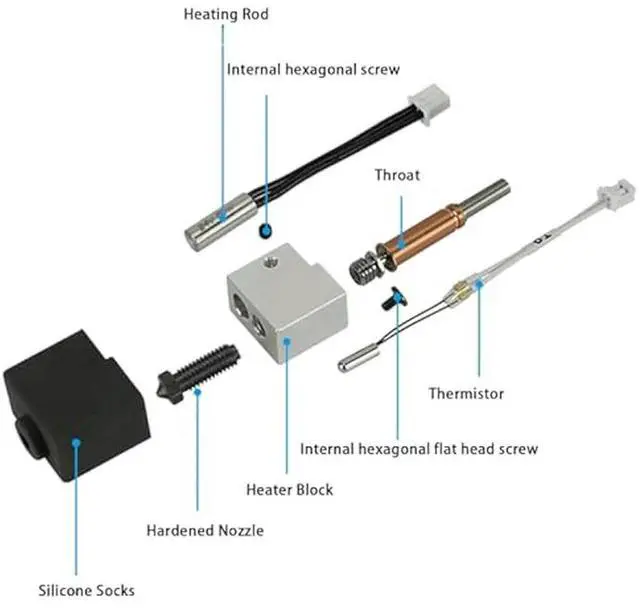 Heating Rod

Internal hexagonal screw

Throat

Thermistor

Internal hexagonal flat head screw

Heater Block

Hardened Nozzle

Silicone Socks