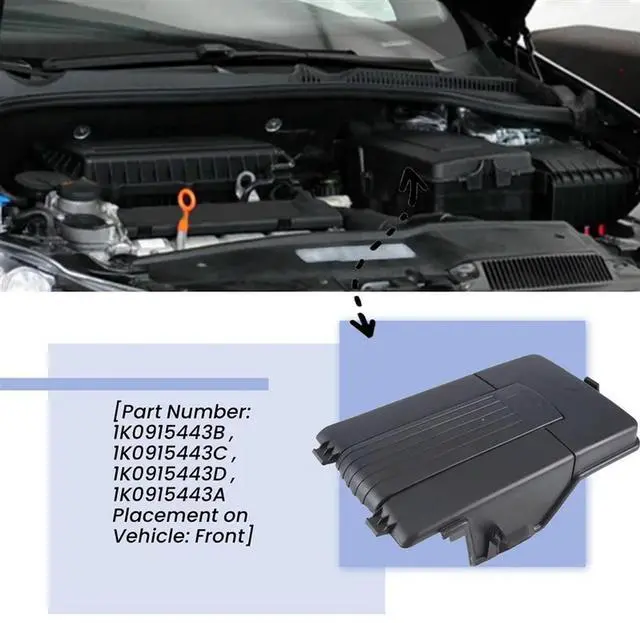 [Part Number:
1K0915443B ,
1K0915443C ,
1K0915443D ,
1K0915443A
Placement on
Vehicle: Front]