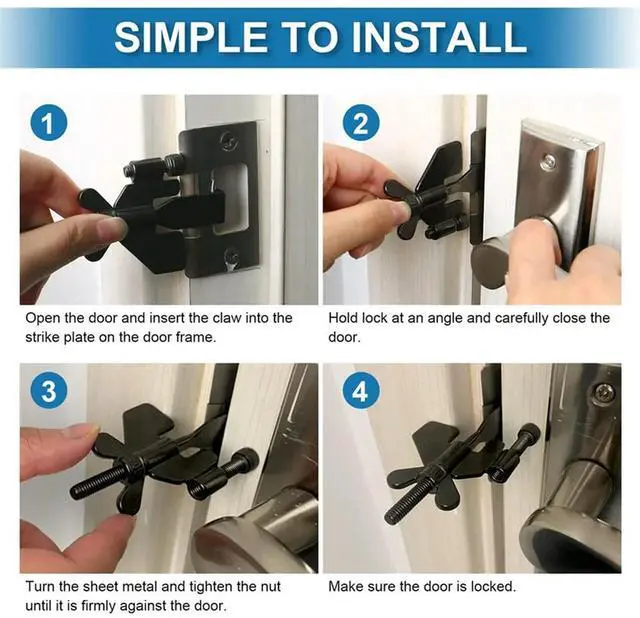 SIMPLE TO INSTALL

1

Open the door and insert the claw into the strike plate on the door frame.

2

Hold lock at an angle and carefully close the door.

3

Turn the sheet metal and tighten the nut until it is firmly against the door.

4

Make sure the door is locked.