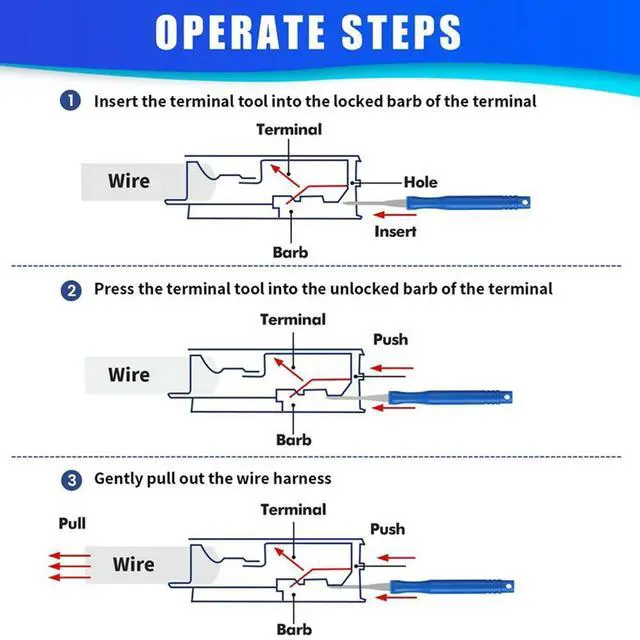 OPERATE STEPS

1 Insert the terminal tool into the locked barb of the terminal

Terminal
Wire
Hole
Insert
Barb

2 Press the terminal tool into the unlocked barb of the terminal

Terminal
Push
Wire
Barb

3 Gently pull out the wire harness

Terminal
Pull
Push
Wire
Barb