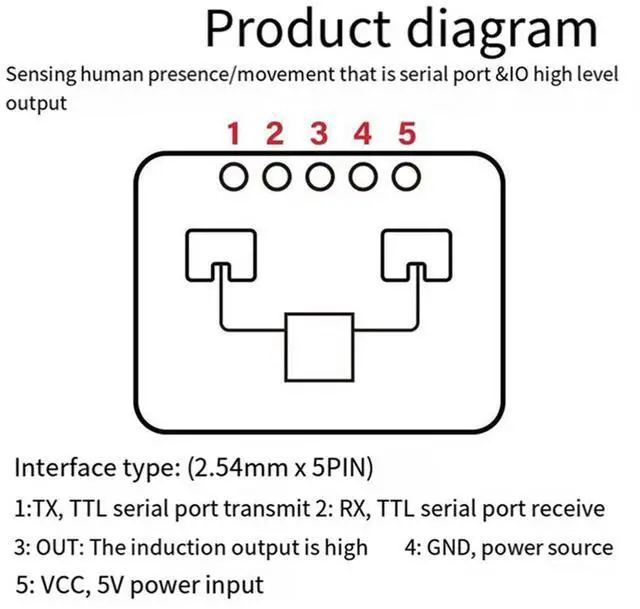 Product diagram

Sensing human presence/movement that is serial port &IO high level output

1 2 3 4 5

Interface type: (2.54mm x 5PIN)

1:TX, TTL serial port transmit 2: RX, TTL serial port receive

3: OUT: The induction output is high 4: GND, power source

5: VCC, 5V power input