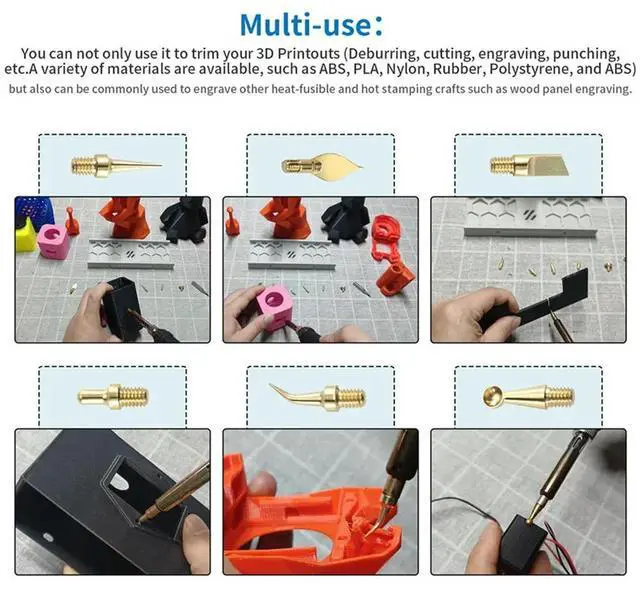 Multi-use:

You can not only use it to trim your 3D Printouts (Deburring, cutting, engraving, punching, etc.A variety of materials are available, such as ABS, PLA, Nylon, Rubber, Polystyrene, and ABS) but also can be commonly used to engrave other heat-fusible and hot stamping crafts such as wood panel engraving.