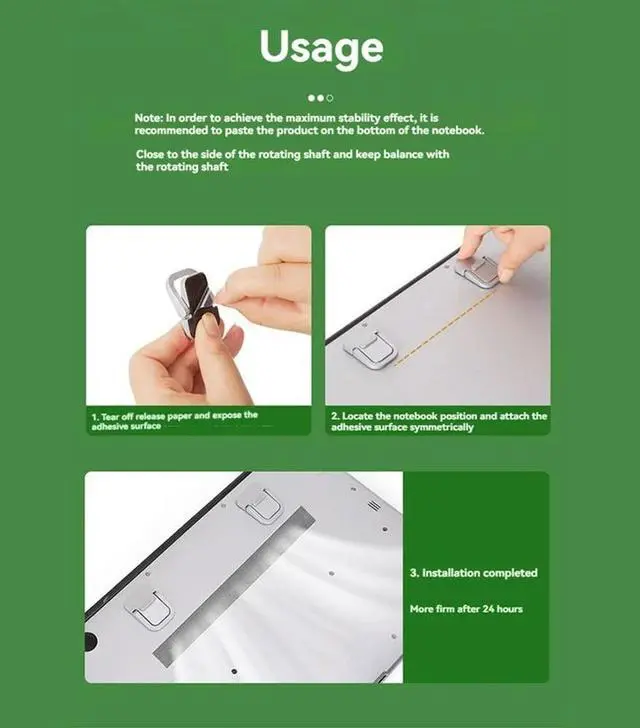 Usage

Note: In order to achieve the maximum stability effect, it is recommended to paste the product on the bottom of the notebook.

Close to the side of the rotating shaft and keep balance with the rotating shaft

1. Tear off release paper and expose the adhesive surface

2. Locate the notebook position and attach the adhesive surface symmetrically

3. Installation completed

More firm after 24 hours