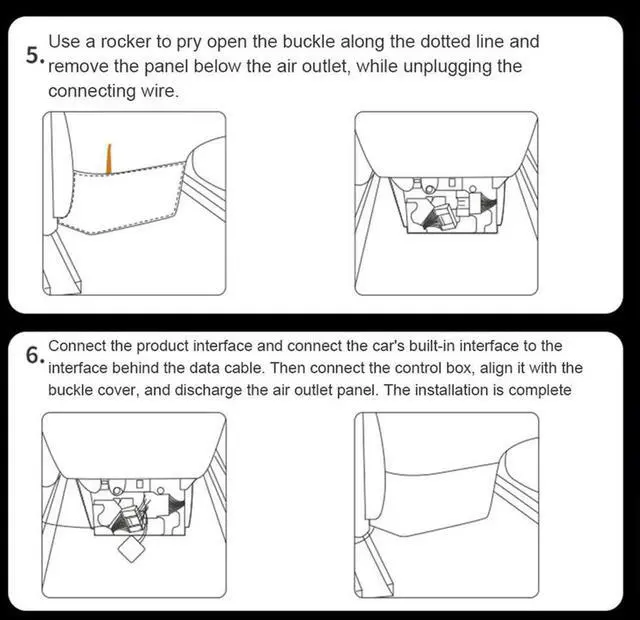 5. Use a rocker to pry open the buckle along the dotted line and remove the panel below the air outlet, while unplugging the connecting wire.

6. Connect the product interface and connect the car's built-in interface to the interface behind the data cable. Then connect the control box, align it with the buckle cover, and discharge the air outlet panel. The installation is complete