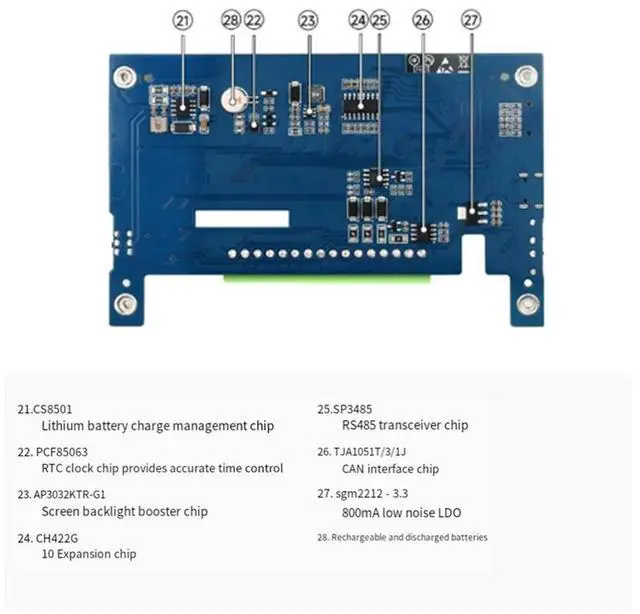 21 28 22 23 24 25 26 27

21.CS8501
Lithium battery charge management chip

22. PCF85063
RTC clock chip provides accurate time control

23. AP3032KTR-G1
Screen backlight booster chip

24. CH422G
10 Expansion chip

25.SP3485
RS485 transceiver chip

26. TJA1051T/3/1J
CAN interface chip

27. sgm2212 - 3.3
800mA low noise LDO

28. Rechargeable and discharged batteries