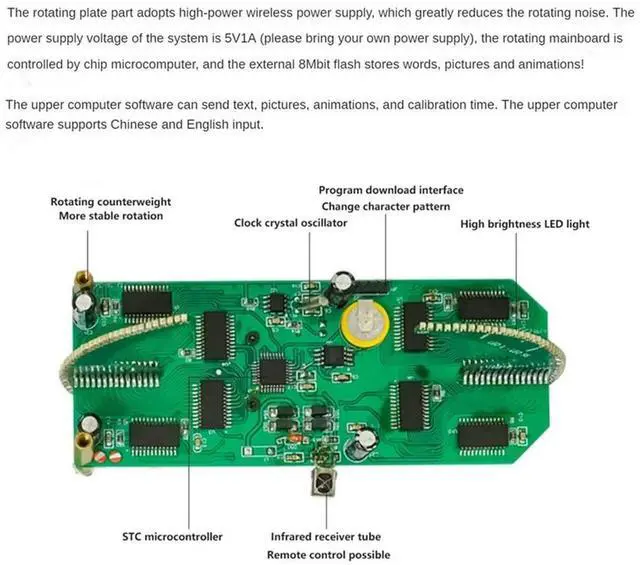 The rotating plate part adopts high-power wireless power supply, which greatly reduces the rotating noise. The power supply voltage of the system is 5V1A (please bring your own power supply), the rotating mainboard is controlled by chip microcomputer, and the external 8Mbit flash stores words, pictures and animations!

The upper computer software can send text, pictures, animations, and calibration time. The upper computer software supports Chinese and English input.

Rotating counterweight
More stable rotation

Program download interface
Change character pattern

Clock crystal oscillator

High brightness LED light

STC microcontroller

Infrared receiver tube
Remote control possible