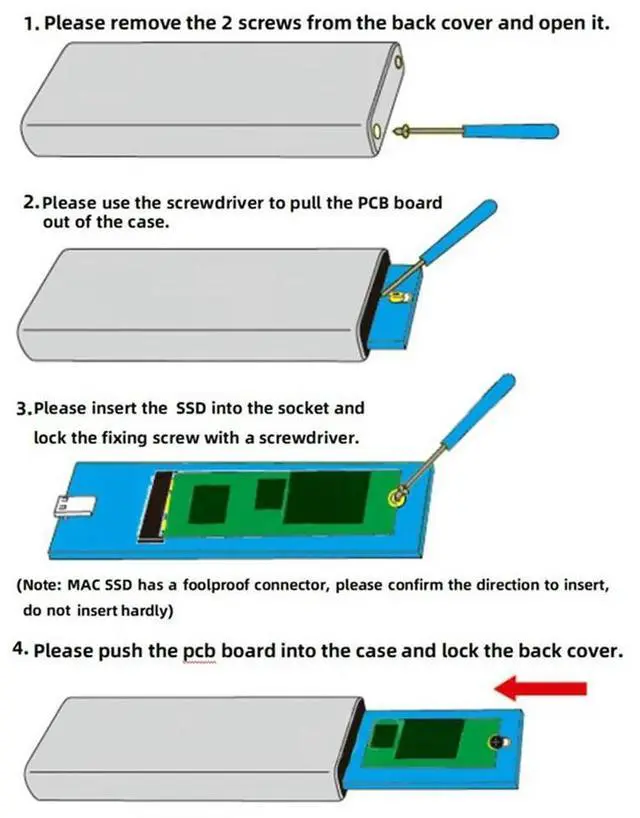 1. Please remove the 2 screws from the back cover and open it.

2. Please use the screwdriver to pull the PCB board out of the case.

3. Please insert the SSD into the socket and lock the fixing screw with a screwdriver.

(Note: MAC SSD has a foolproof connector, please confirm the direction to insert, do not insert hardly)

4. Please push the pcb board into the case and lock the back cover.