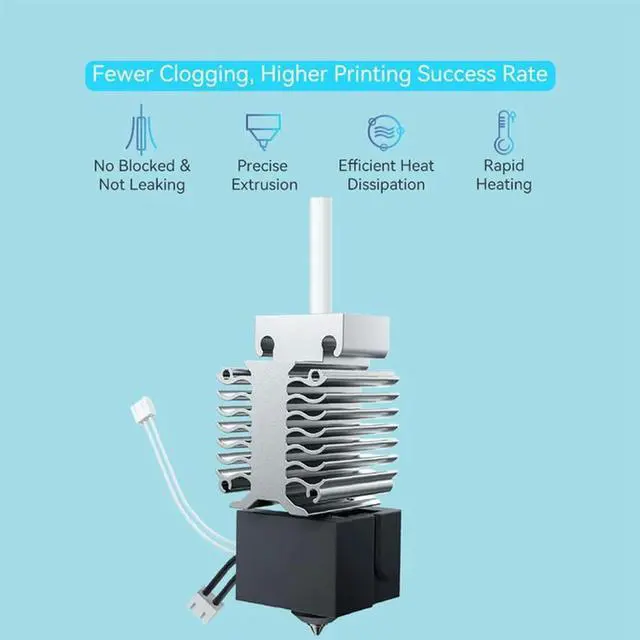 Fewer Clogging, Higher Printing Success Rate

No Blocked & Not Leaking

Precise Extrusion

Efficient Heat Dissipation

Rapid Heating